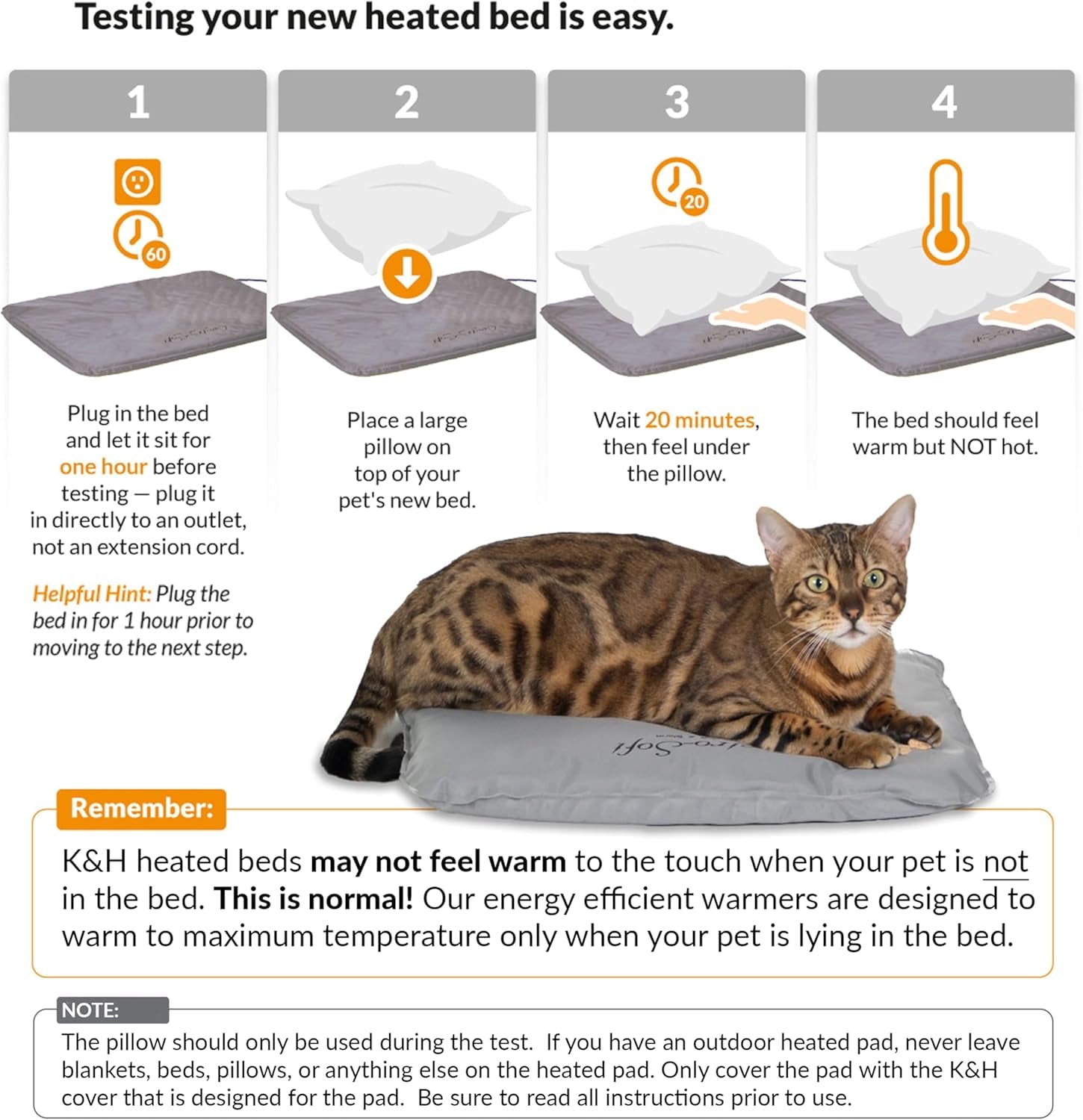 Testing your new heated bed is easy.

1

60

Plug in the bed and let it sit for one hour before testing — plug it in directly to an outlet, not an extension cord.

Helpful Hint: Plug the bed in for 1 hour prior to moving to the next step.

2

Place a large pillow on top of your pet's new bed.

3

20

Wait 20 minutes, then feel under the pillow.

4

The bed should feel warm but NOT hot.

Remember:

K&H heated beds may not feel warm to the touch when your pet is not in the bed. This is normal! Our energy efficient warmers are designed to warm to maximum temperature only when your pet is lying in the bed.

NOTE:

The pillow should only be used during the test. If you have an outdoor heated pad, never leave blankets, beds, pillows, or anything else on the heated pad. Only cover the pad with the K&H cover that is designed for the pad. Be sure to read all instructions prior to use.